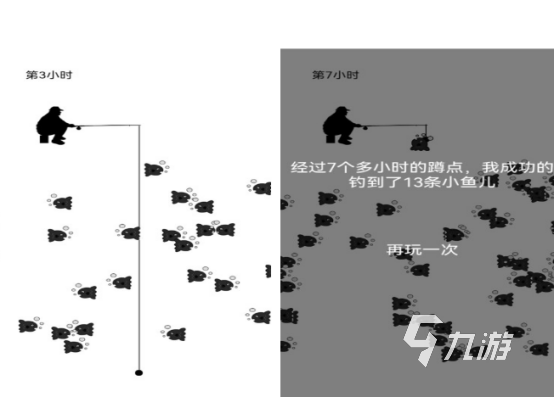 第3小时

第7小时

经过7个多小时的蹲点，我成功的钓到了13条小鱼儿

再玩一次

九游